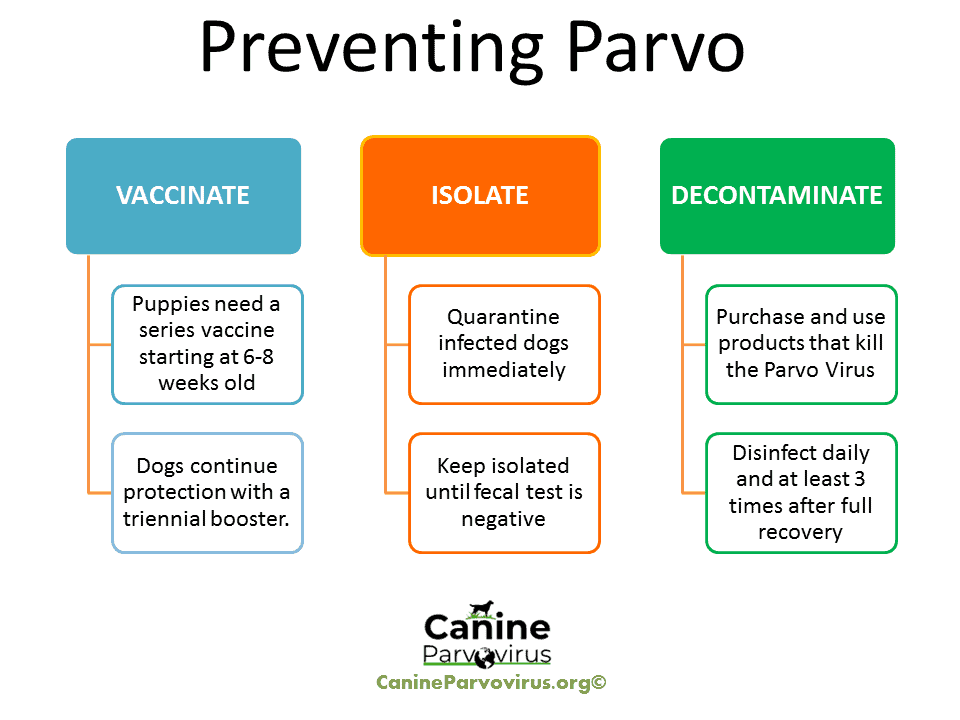 Preventing Parvo

VACCINATE

Puppies need a series vaccine starting at 6-8 weeks old

Dogs continue protection with a triennial booster.

ISOLATE

Quarantine infected dogs immediately

Keep isolated until fecal test is negative

DECONTAMINATE

Purchase and use products that kill the Parvo Virus

Disinfect daily and at least 3 times after full recovery

Canine Parvovirus

CanineParvovirus.org©